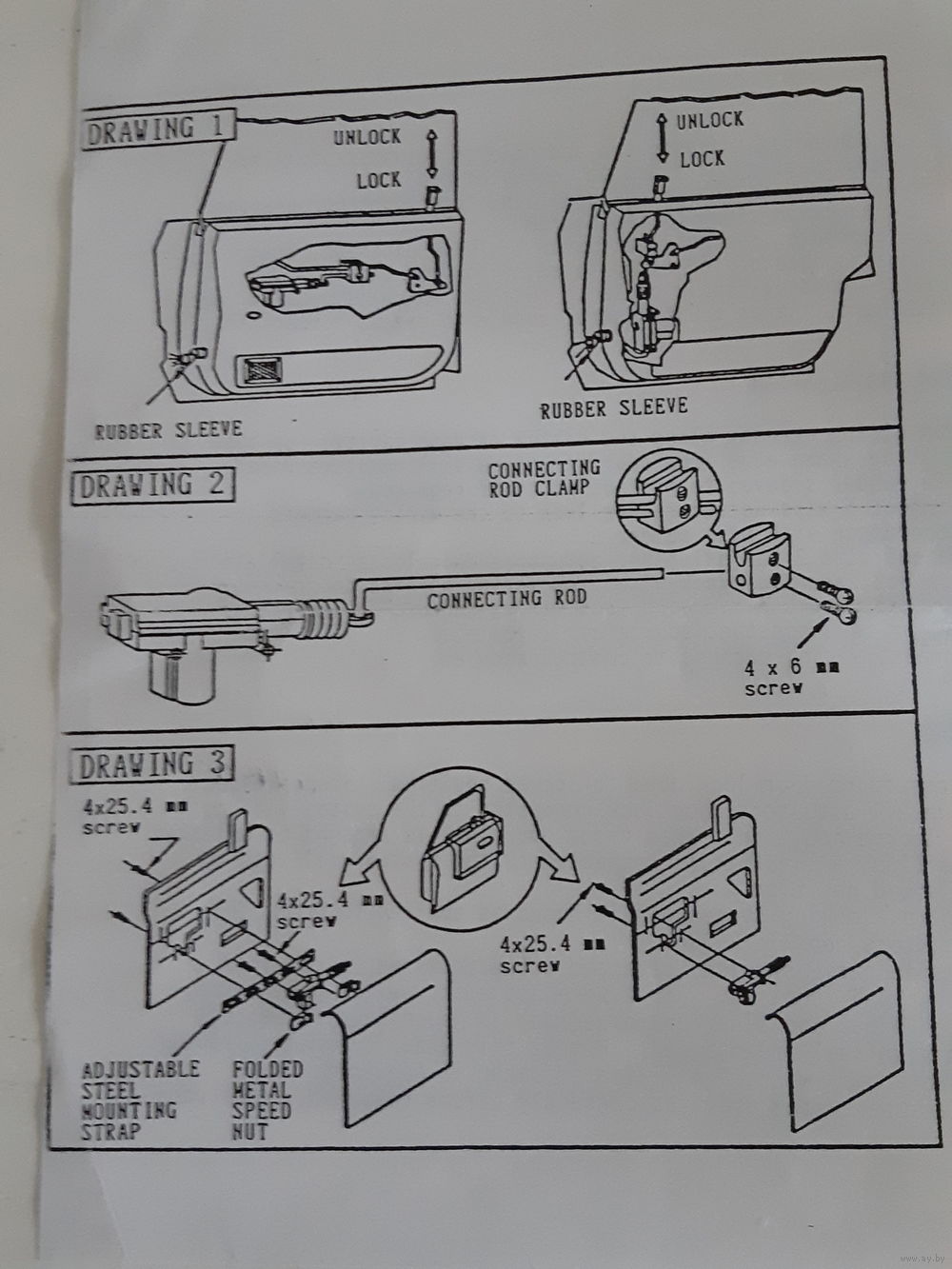 DRAWING 1

UNLOCK

LOCK

RUBBER SLEEVE

UNLOCK

LOCK

RUBBER SLEEVE

DRAWING 2

CONNECTING ROD CLAMP

CONNECTING ROD

4 x 6 mm screw

DRAWING 3

4x25.4 mm screw

4x25.4 mm screw

4x25.4 mm screw

ADJUSTABLE STEEL MOUNTING STRAP

FOLDED METAL SPEED NUT

www.ay.by