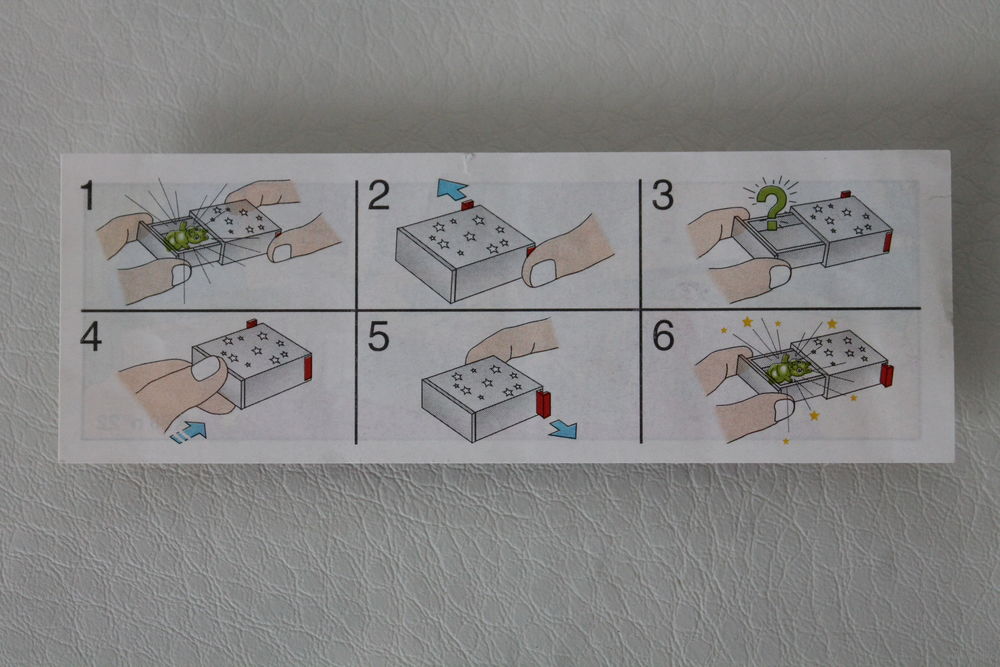 1

2

3
?

4

5

6