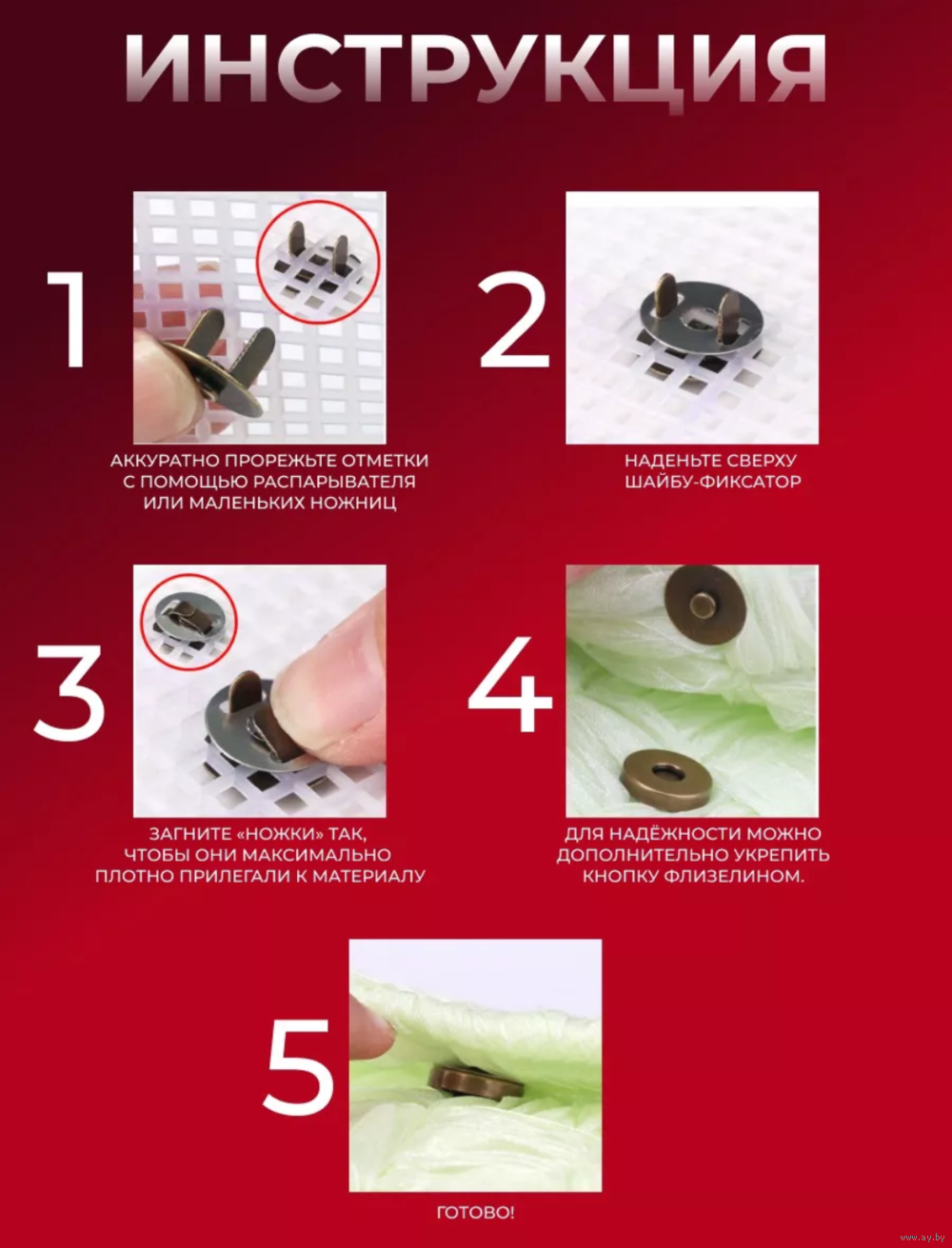 ИНСТРУКЦИЯ

1

АККУРАТНО ПРОРЕЖЬТЕ ОТМЕТКИ С ПОМОЩЬЮ РАСПАРЫВАТЕЛЯ ИЛИ МАЛЕНЬКИХ НОЖНИЦ

2

НАДЕНЬТЕ СВЕРХУ ШАЙБУ-ФИКСАТОР

3

ЗАГНИТЕ «НОЖКИ» ТАК, ЧТОБЫ ОНИ МАКСИМАЛЬНО ПЛОТНО ПРИЛЕГАЛИ К МАТЕРИАЛУ

4

ДЛЯ НАДЁЖНОСТИ МОЖНО ДОПОЛНИТЕЛЬНО УКРЕПИТЬ КНОПКУ ФЛИЗЕЛИНОМ.

5

ГОТОВО!

www.ay.by